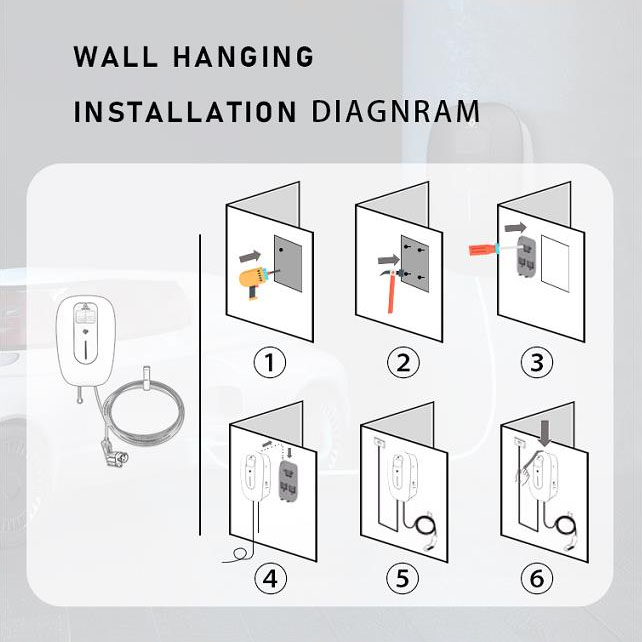 WALL HANGING
INSTALLATION DIAGNRAM

①

②

③

④

⑤

⑥