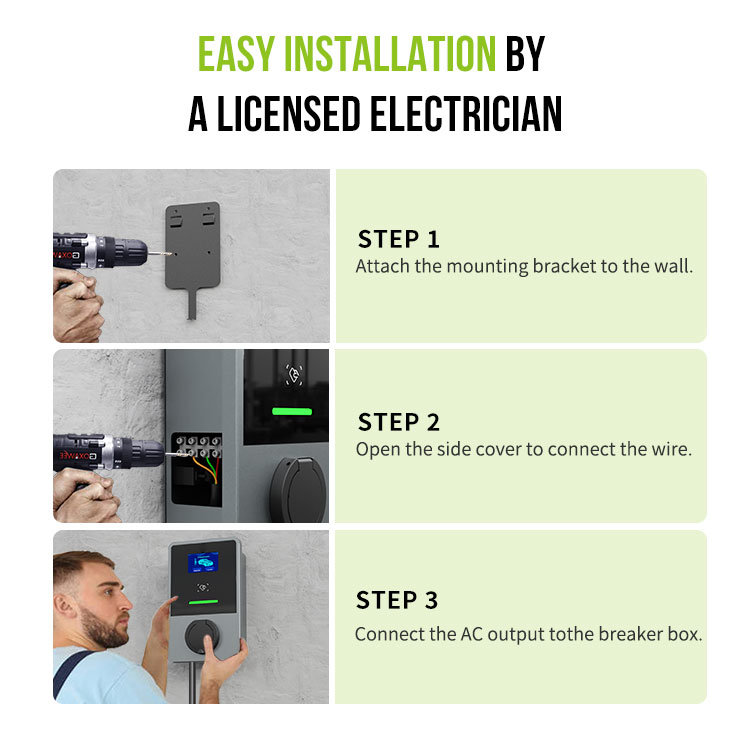 EASY INSTALLATION BY
A LICENSED ELECTRICIAN

STEP 1
Attach the mounting bracket to the wall.

STEP 2
Open the side cover to connect the wire.

STEP 3
Connect the AC output tothe breaker box.