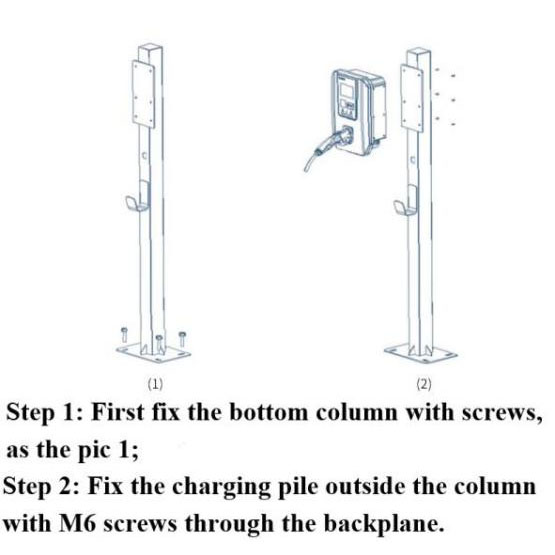 (1)

(2)

Step 1: First fix the bottom column with screws, as the pic 1;
Step 2: Fix the charging pile outside the column with M6 screws through the backplane.